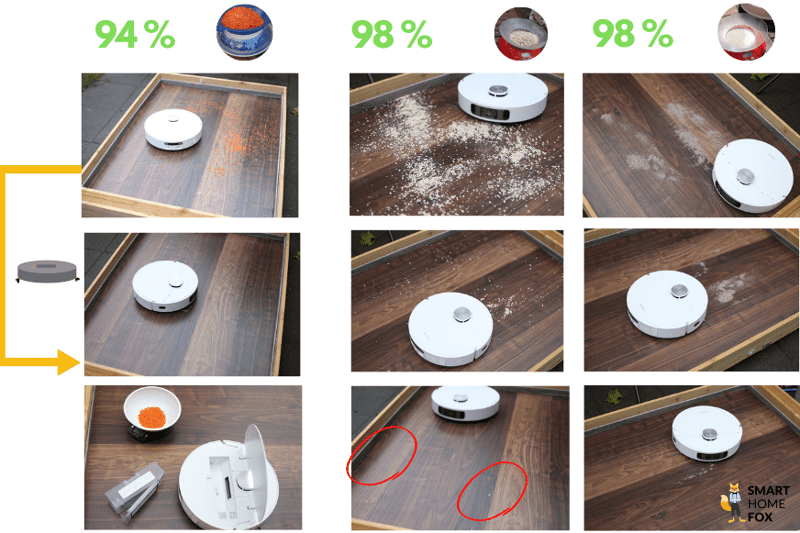 94 %

98 %

98 %

SMART
HOME
FOX